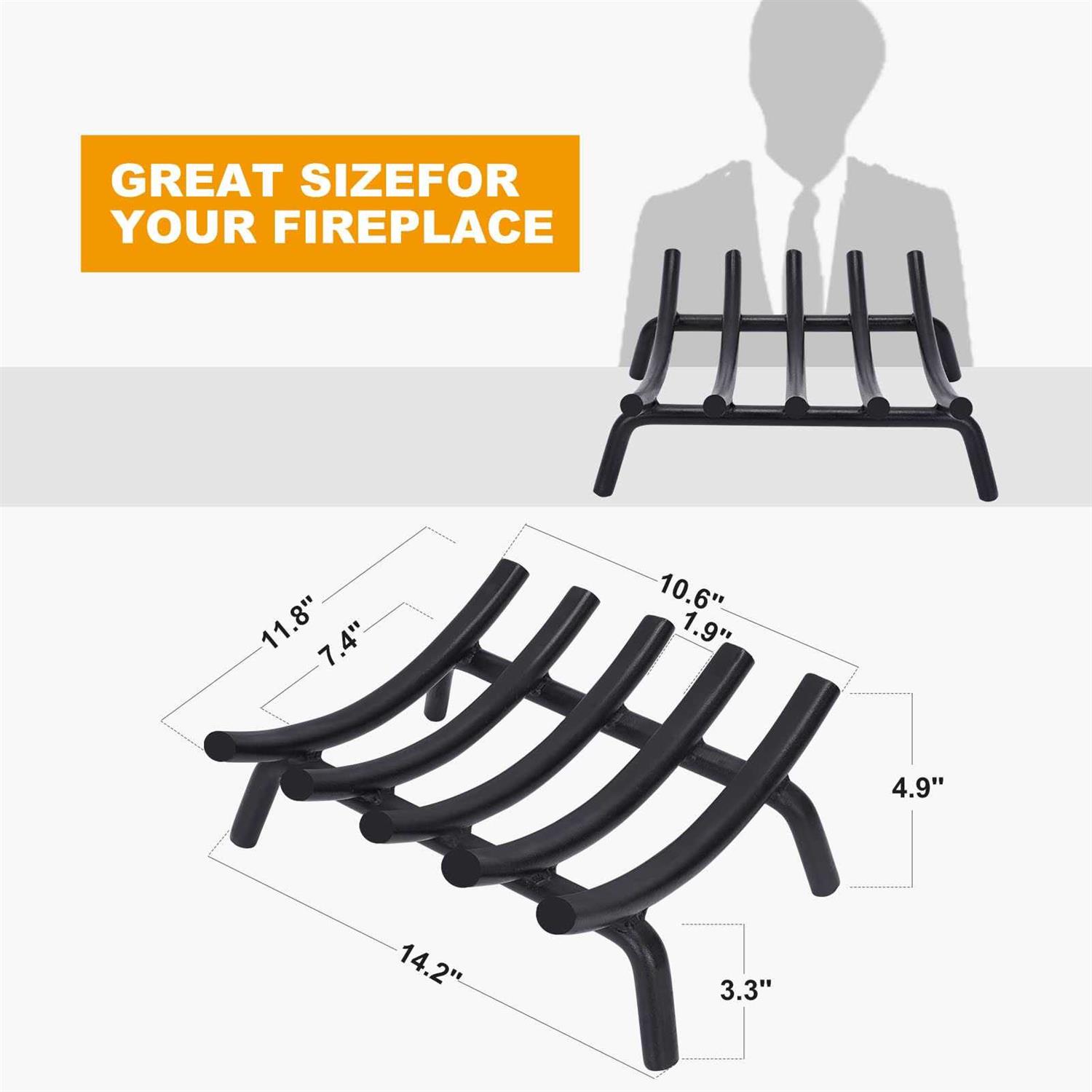 GREAT SIZEFOR YOUR FIREPLACE

11.8"

7.4"

10.6"

1.9"

4.9"

14.2"

3.3"