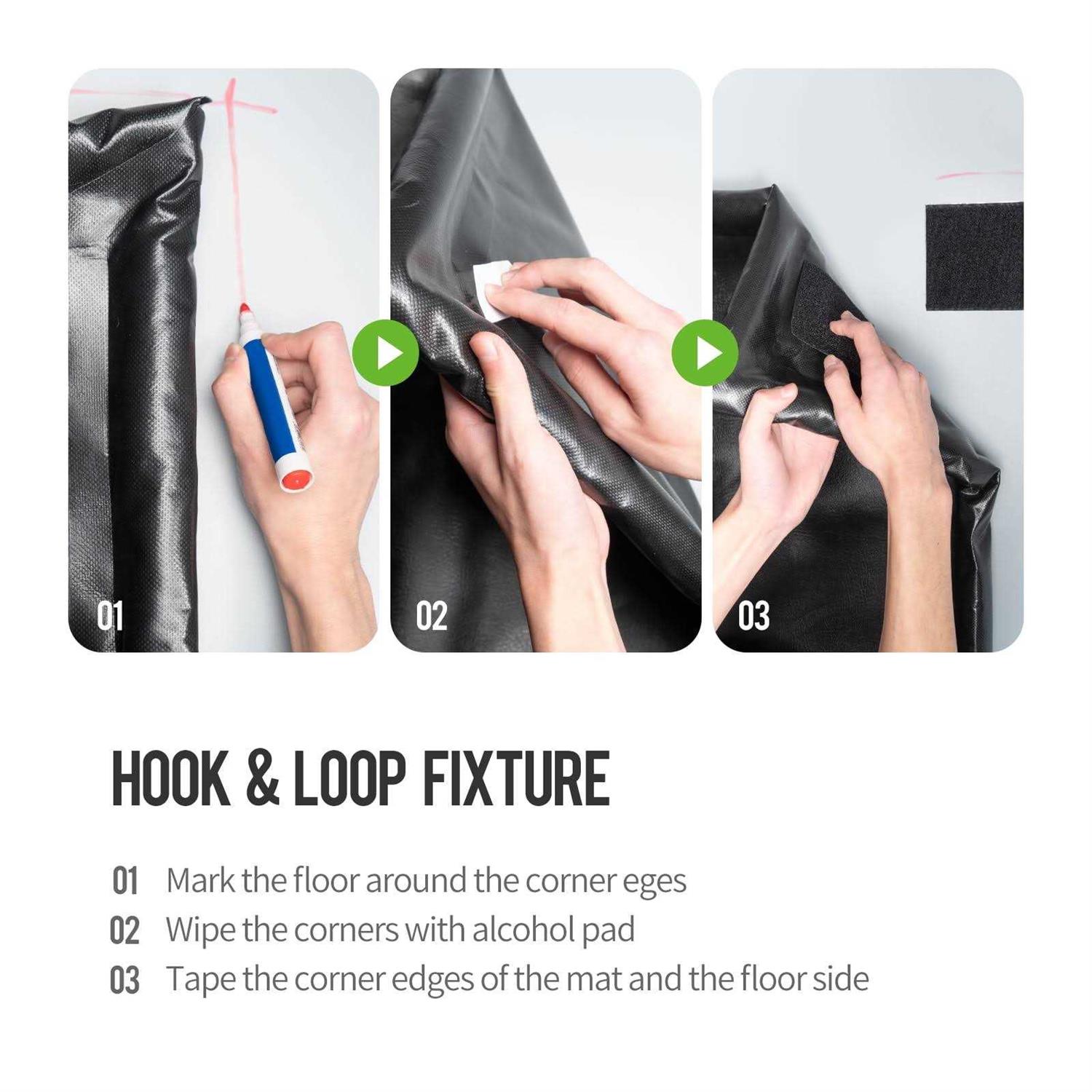 01

02

03

HOOK & LOOP FIXTURE

01 Mark the floor around the corner eges
02 Wipe the corners with alcohol pad
03 Tape the corner edges of the mat and the floor side