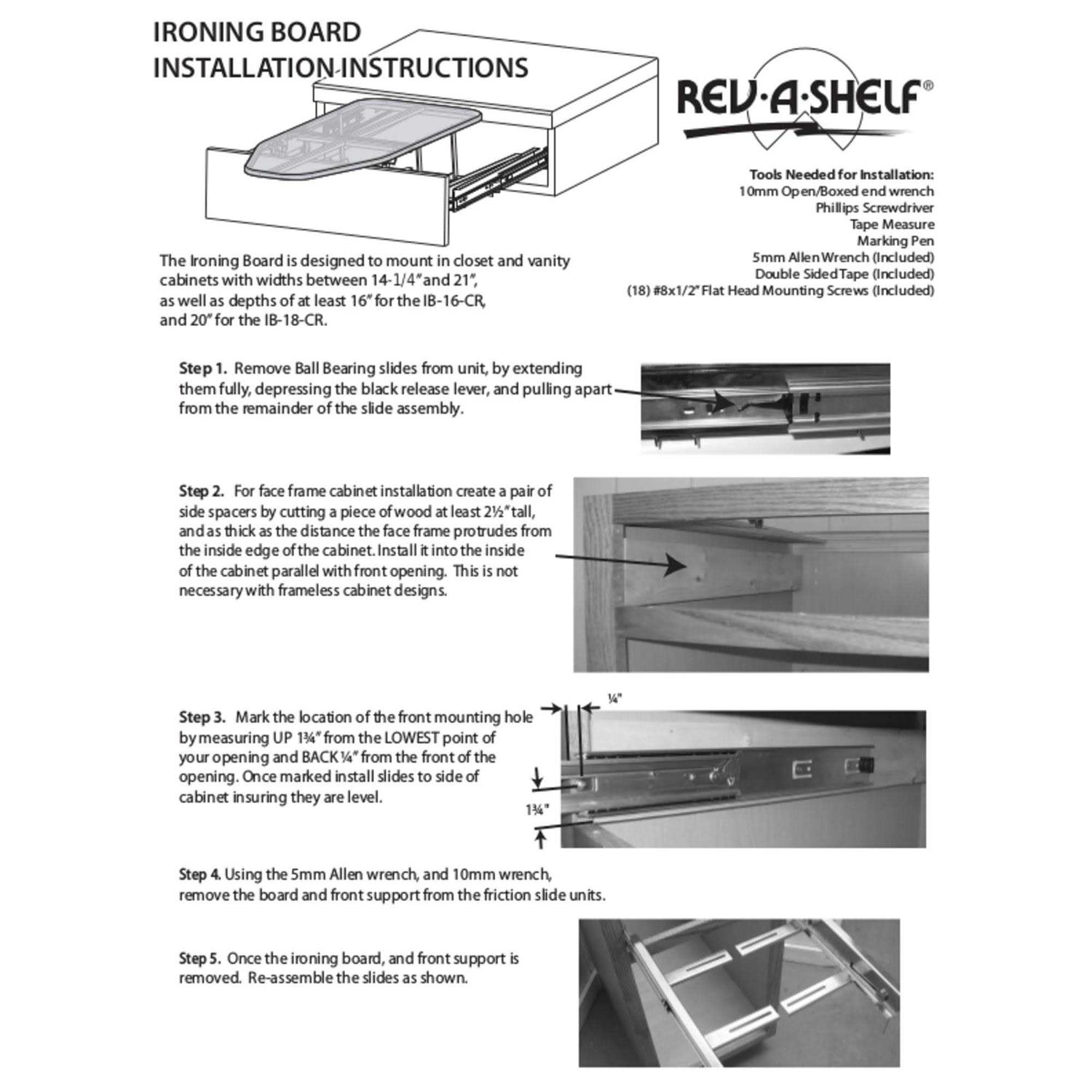 IRONING BOARD
INSTALLATION INSTRUCTIONS

REV·A·SHELF®

Tools Needed for Installation:
10mm Open/Boxed end wrench
Phillips Screwdriver
Tape Measure
Marking Pen
5mm Allen Wrench (Included)
Double Sided Tape (Included)
(18) #8x1/2" Flat Head Mounting Screws (Included)

The Ironing Board is designed to mount in closet and vanity cabinets with widths between 14-1/4" and 21", as well as depths of at least 16" for the IB-16-CR, and 20" for the IB-18-CR.

Step 1. Remove Ball Bearing slides from unit, by extending them fully, depressing the black release lever, and pulling apart from the remainder of the slide assembly.

Step 2. For face frame cabinet installation create a pair of side spacers by cutting a piece of wood at least 2½" tall, and as thick as the distance the face frame protrudes from the inside edge of the cabinet. Install it into the inside of the cabinet parallel with front opening. This is not necessary with frameless cabinet designs.

Step 3. Mark the location of the front mounting hole by measuring UP 1¾" from the LOWEST point of your opening and BACK ¼" from the front of the opening. Once marked install slides to side of cabinet insuring they are level.

¼"

1¾"

Step 4. Using the 5mm Allen wrench, and 10mm wrench, remove the board and front support from the friction slide units.

Step 5. Once the ironing board, and front support is removed. Re-assemble the slides as shown.