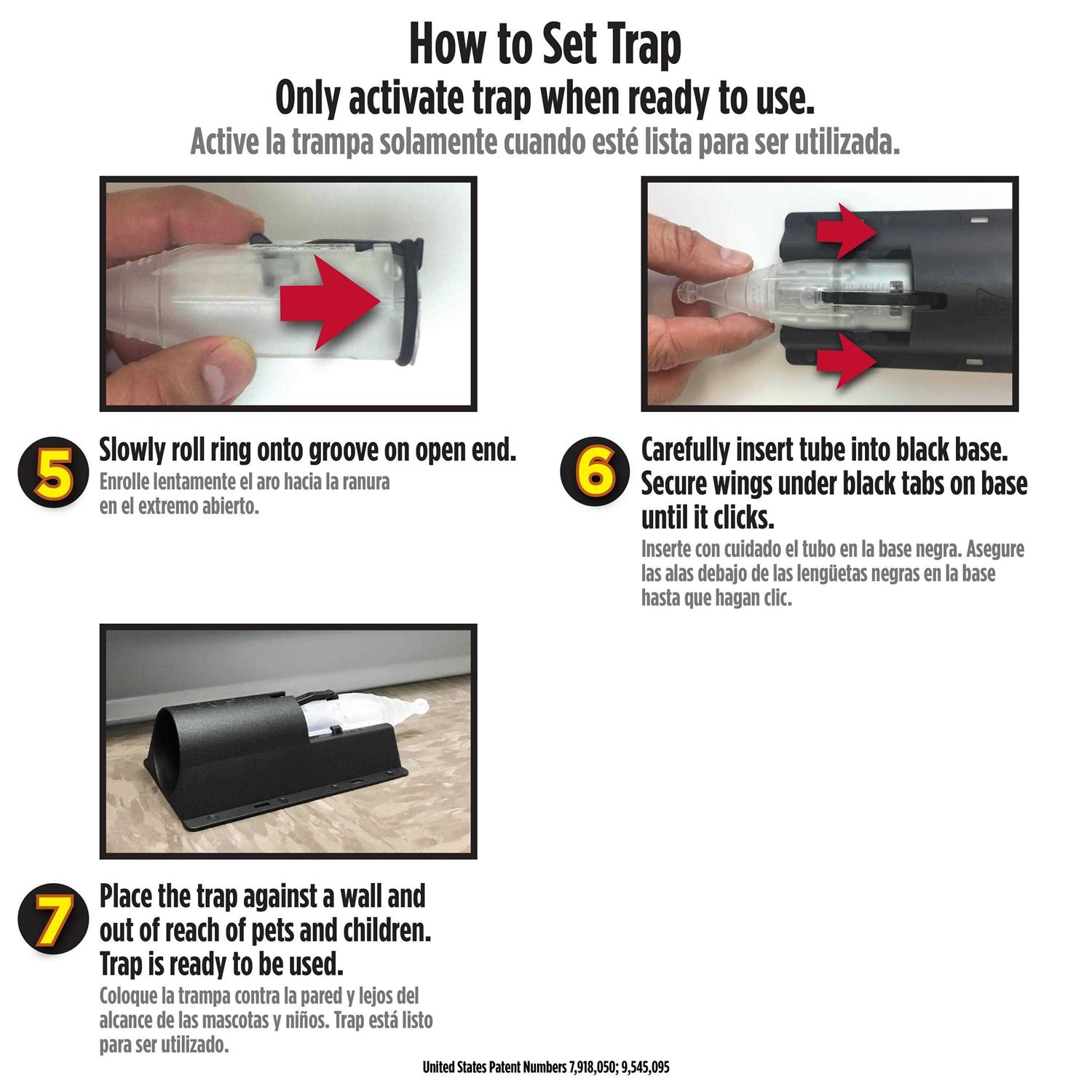 How to Set Trap
Only activate trap when ready to use.
Active la trampa solamente cuando esté lista para ser utilizada.

5 Slowly roll ring onto groove on open end.
Enrolle lentamente el aro hacia la ranura en el extremo abierto.

6 Carefully insert tube into black base. Secure wings under black tabs on base until it clicks.
Inserte con cuidado el tubo en la base negra. Asegure las alas debajo de las lengüetas negras en la base hasta que hagan clic.

7 Place the trap against a wall and out of reach of pets and children. Trap is ready to be used.
Coloque la trampa contra la pared y lejos del alcance de las mascotas y niños. Trap está listo para ser utilizado.

United States Patent Numbers 7,918,050; 9,545,095