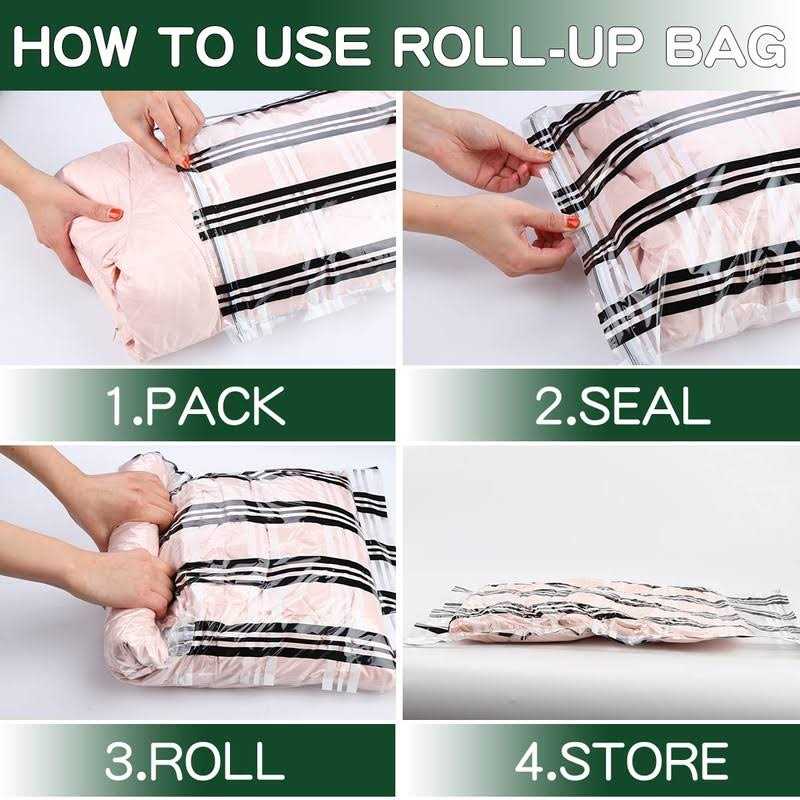 HOW TO USE ROLL-UP BAG

1.PACK

2.SEAL

3.ROLL

4.STORE