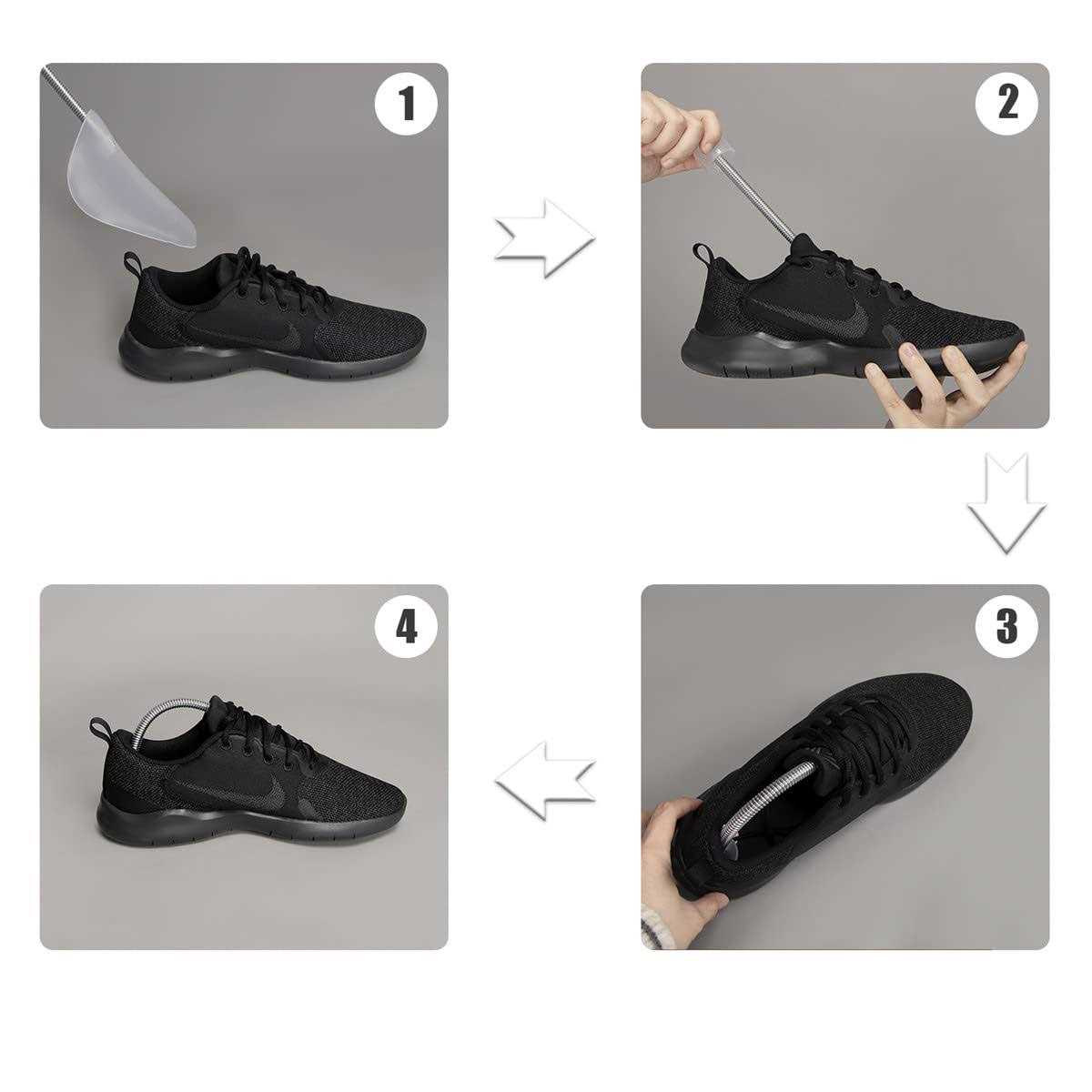 1

2

3

4