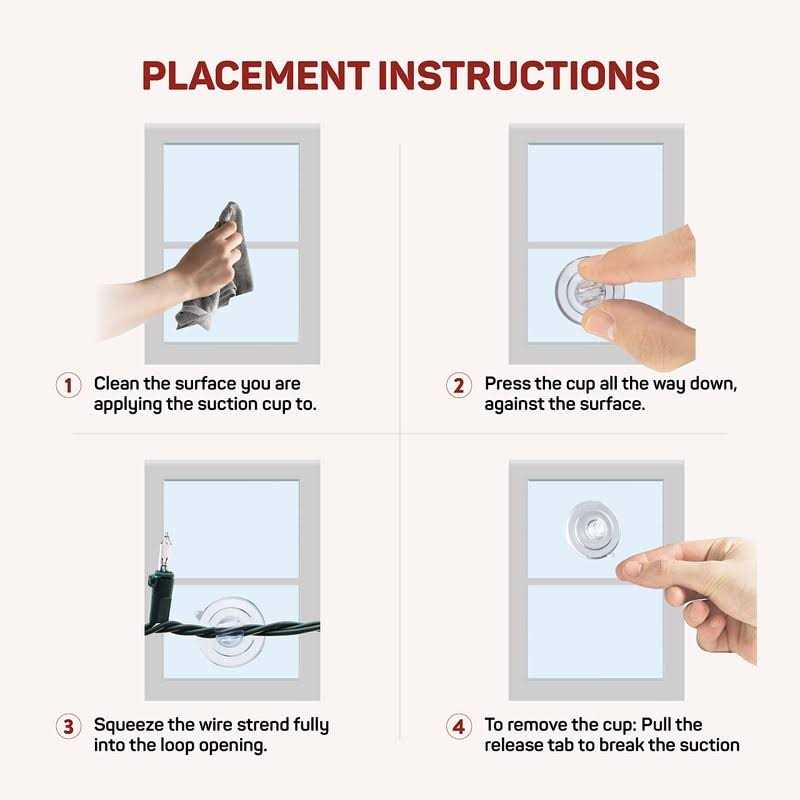 PLACEMENT INSTRUCTIONS

1 Clean the surface you are applying the suction cup to.

2 Press the cup all the way down, against the surface.

3 Squeeze the wire strend fully into the loop opening.

4 To remove the cup: Pull the release tab to break the suction