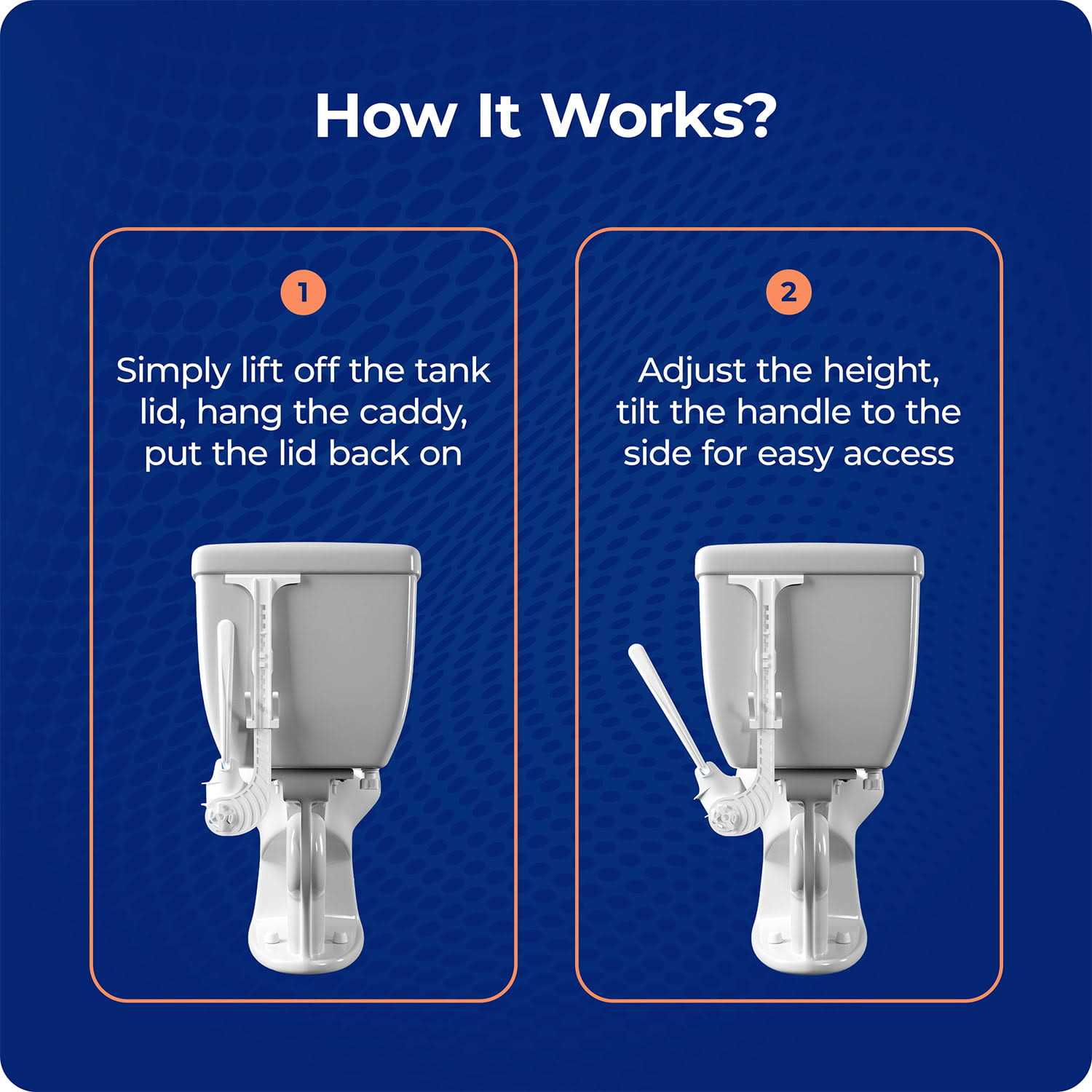 How It Works?

1

Simply lift off the tank lid, hang the caddy, put the lid back on

2

Adjust the height, tilt the handle to the side for easy access