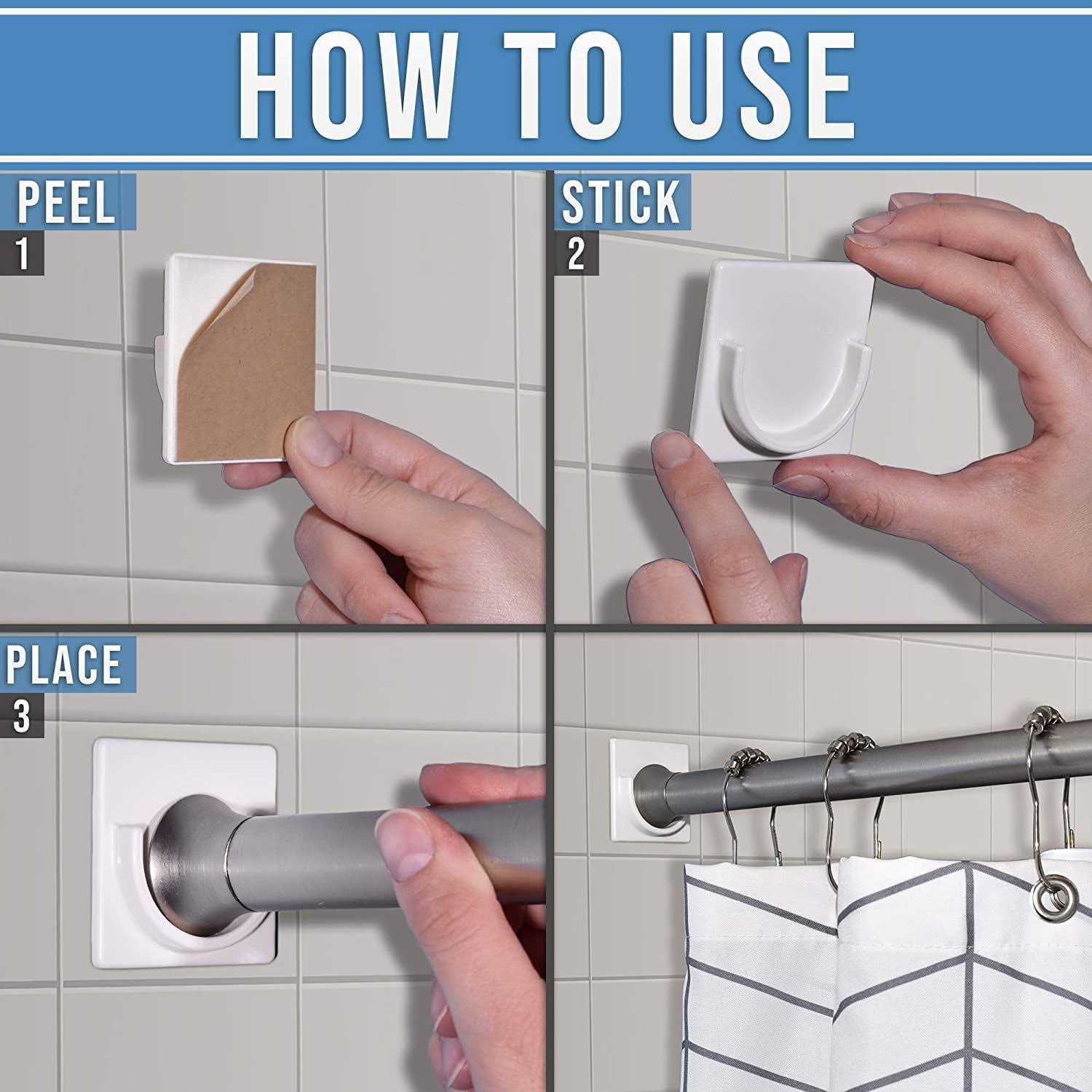 HOW TO USE

PEEL
1

STICK
2

PLACE
3