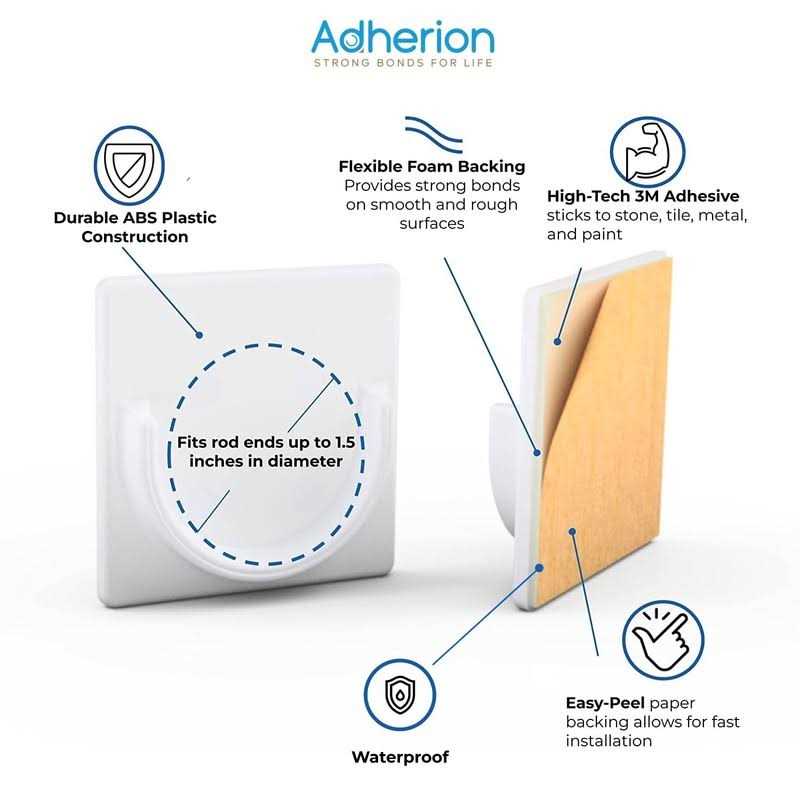 Adherion
STRONG BONDS FOR LIFE

Durable ABS Plastic Construction

Flexible Foam Backing
Provides strong bonds on smooth and rough surfaces

High-Tech 3M Adhesive
sticks to stone, tile, metal, and paint

Fits rod ends up to 1.5 inches in diameter

Waterproof

Easy-Peel paper backing allows for fast installation